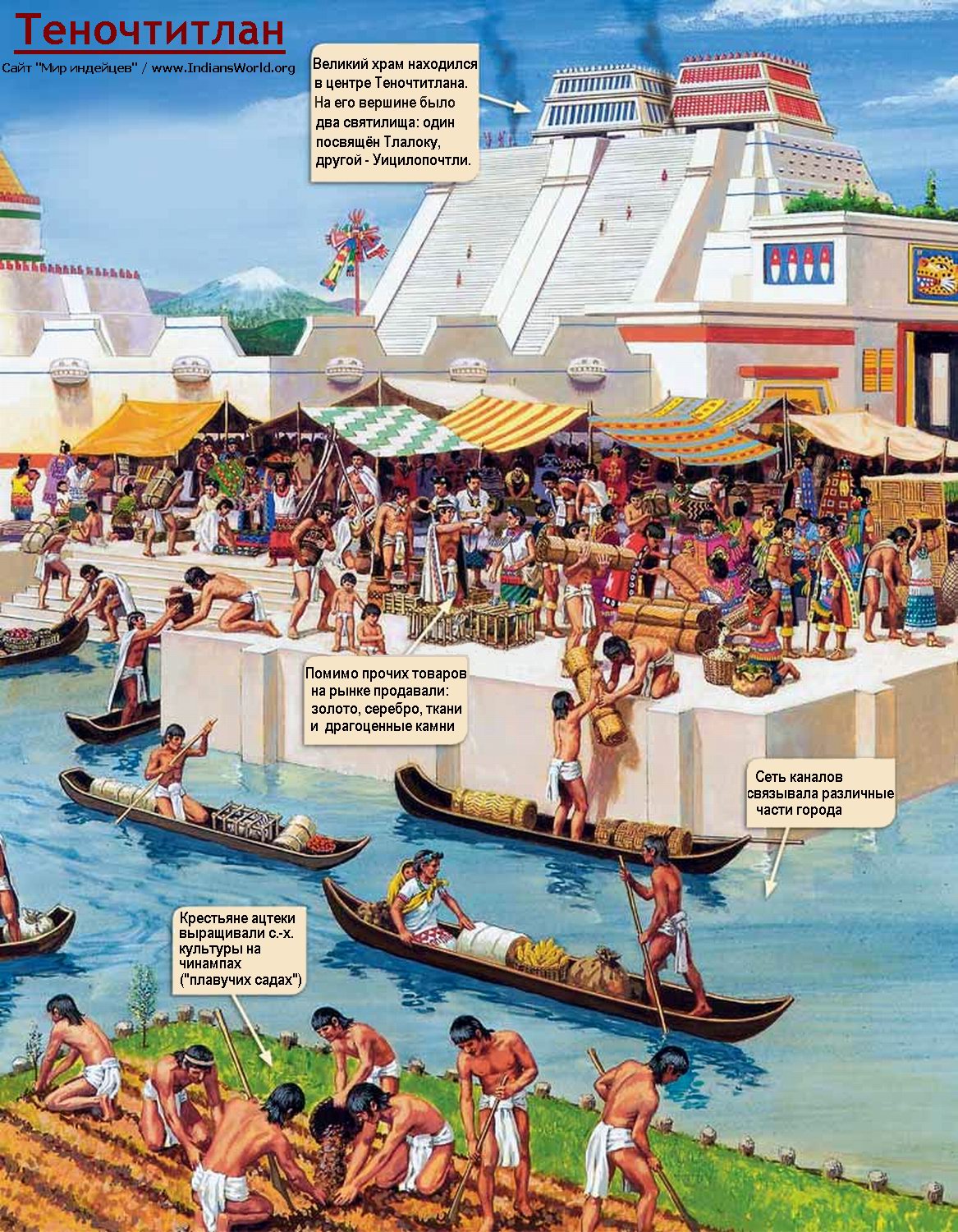 Теночтитлан

Сайт "Мир индейцев" / www.IndiansWorld.org

Великий храм находился в центре Теночтитлана. На его вершине было два святилища: один посвящён Тлалоку, другой - Уицилопочтли.

Помимо прочих товаров на рынке продавали: золото, серебро, ткани и драгоценные камни

Сеть каналов связывала различные части города

Крестьяне ацтеки выращивали с.-х. культуры на чинампах ("плавучих садах")