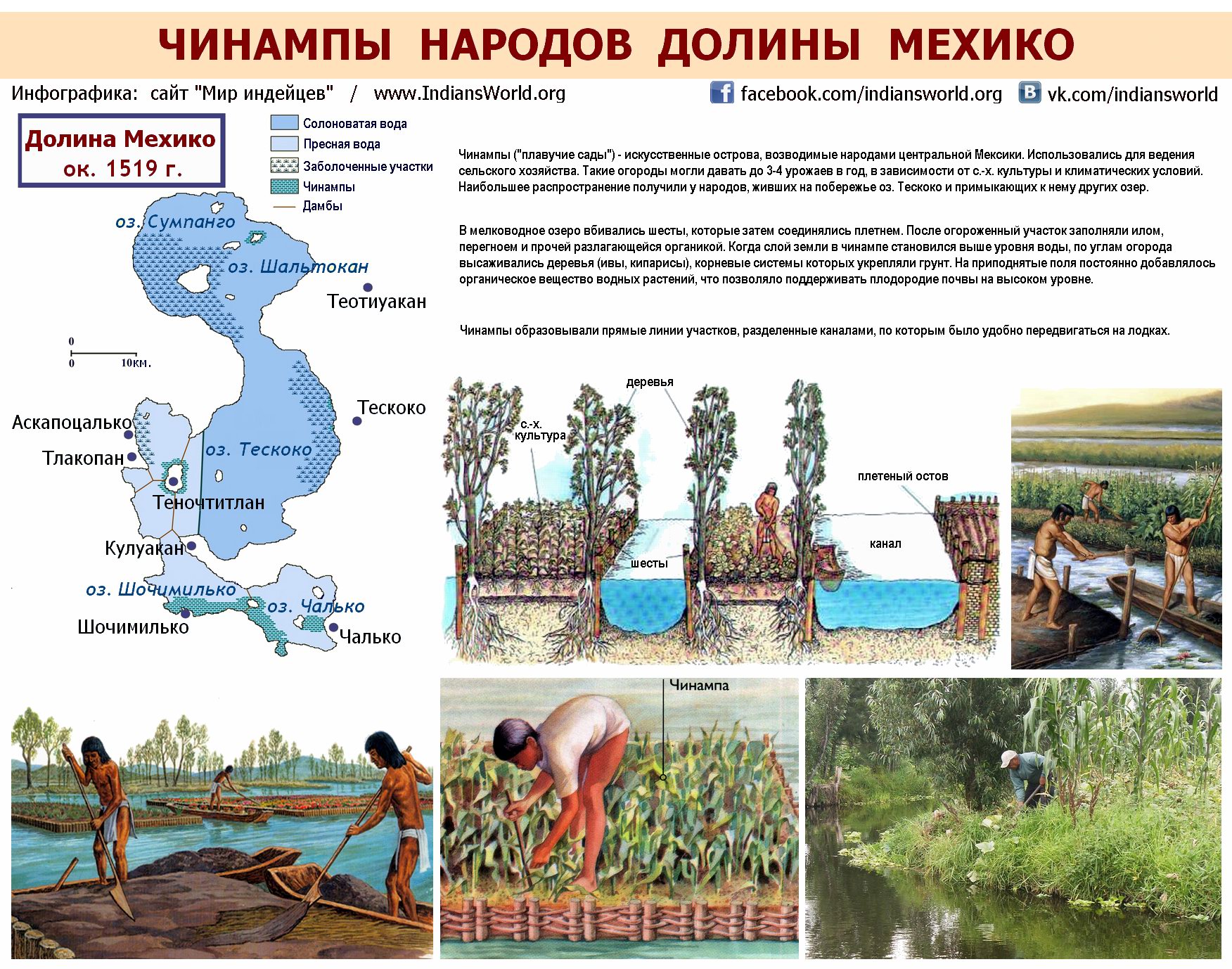 ЧИНАМПЫ НАРОДОВ ДОЛИНЫ МЕХИКО

Инфографика: сайт "Мир индейцев" / www.IndiansWorld.org

facebook.com/indiansworld.org vk.com/indiansworld

Долина Мехико
ок. 1519 г.

Солоноватая вода
Пресная вода
Заболоченные участки
Чинампы
Дамбы

оз. Сумпанго
оз. Шальтокан
Теотиуакан
0
0 10км.
Тескоко
Аскапоцалько
Тлакопан
оз. Тескоко
Теночтитлан
Кулуакан
оз. Шочимилько
оз. Чалько
Шочимилько
Чалько

Чинампы ("плавучие сады") - искусственные острова, возводимые народами центральной Мексики. Использовались для ведения сельского хозяйства. Такие огороды могли давать до 3-4 урожаев в год, в зависимости от с.-х. культуры и климатических условий. Наибольшее распространение получили у народов, живших на побережье оз. Тескоко и примыкающих к нему других озер.

В мелководное озеро вбивались шесты, которые затем соединялись плетнем. После огороженный участок заполняли илом, перегноем и прочей разлагающейся органикой. Когда слой земли в чинампе становился выше уровня воды, по углам огорода высаживались деревья (ивы, кипарисы), корневые системы которых укрепляли грунт. На приподнятые поля постоянно добавлялось органическое вещество водных растений, что позволяло поддерживать плодородие почвы на высоком уровне.

Чинампы образовывали прямые линии участков, разделенные каналами, по которым было удобно передвигаться на лодках.

деревья
с.-х. культура
плетеный остов
канал
шесты

Чинампа