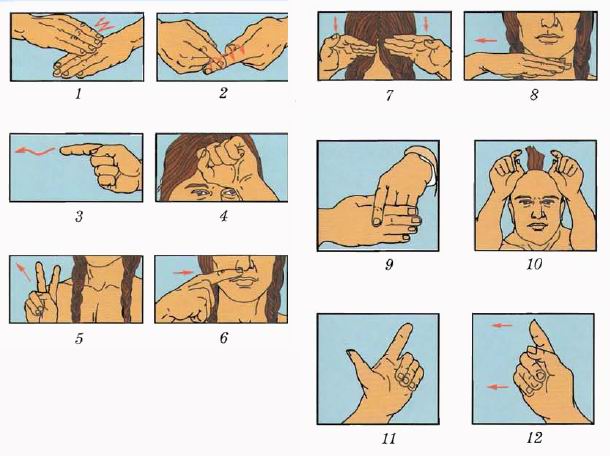 1
2
3
4
5
6
7
8
9
10
11
12